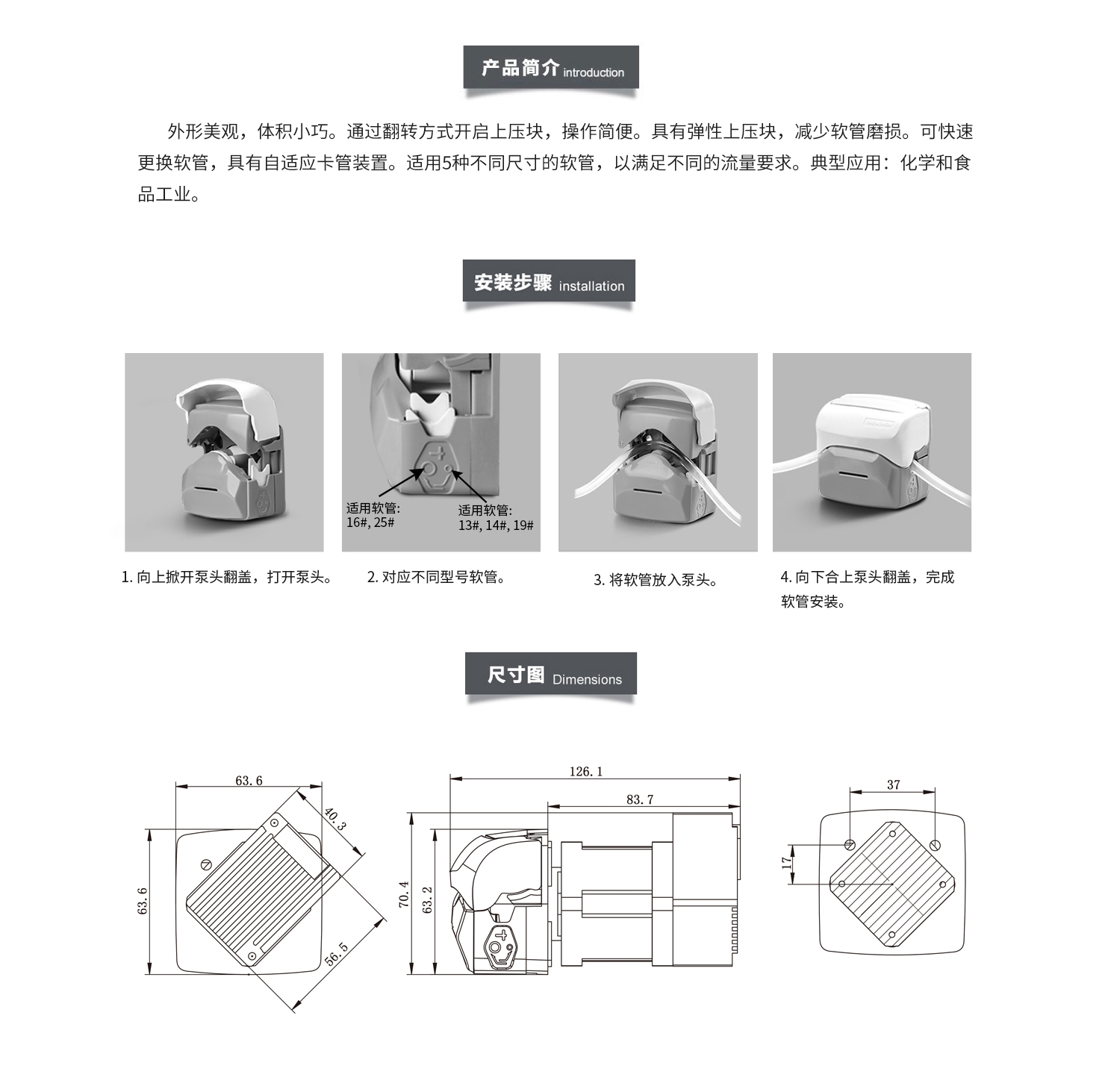 产品简介 introduction

外形美观，体积小巧。通过翻转方式开启上压块，操作简便。具有弹性上压块，减少软管磨损。可快速更换软管，具有自适应卡管装置。适用5种不同尺寸的软管，以满足不同的流量要求。典型应用：化学和食品工业。

安装步骤 installation

适用软管:
16#, 25#

适用软管:
13#, 14#, 19#

1. 向上掀开泵头翻盖，打开泵头。

2. 对应不同型号软管。

3. 将软管放入泵头。

4. 向下合上泵头翻盖，完成软管安装。

尺寸图 Dimensions

63.6

40.3

63.6

56.5

126.1

83.7

70.4

63.2

37

17