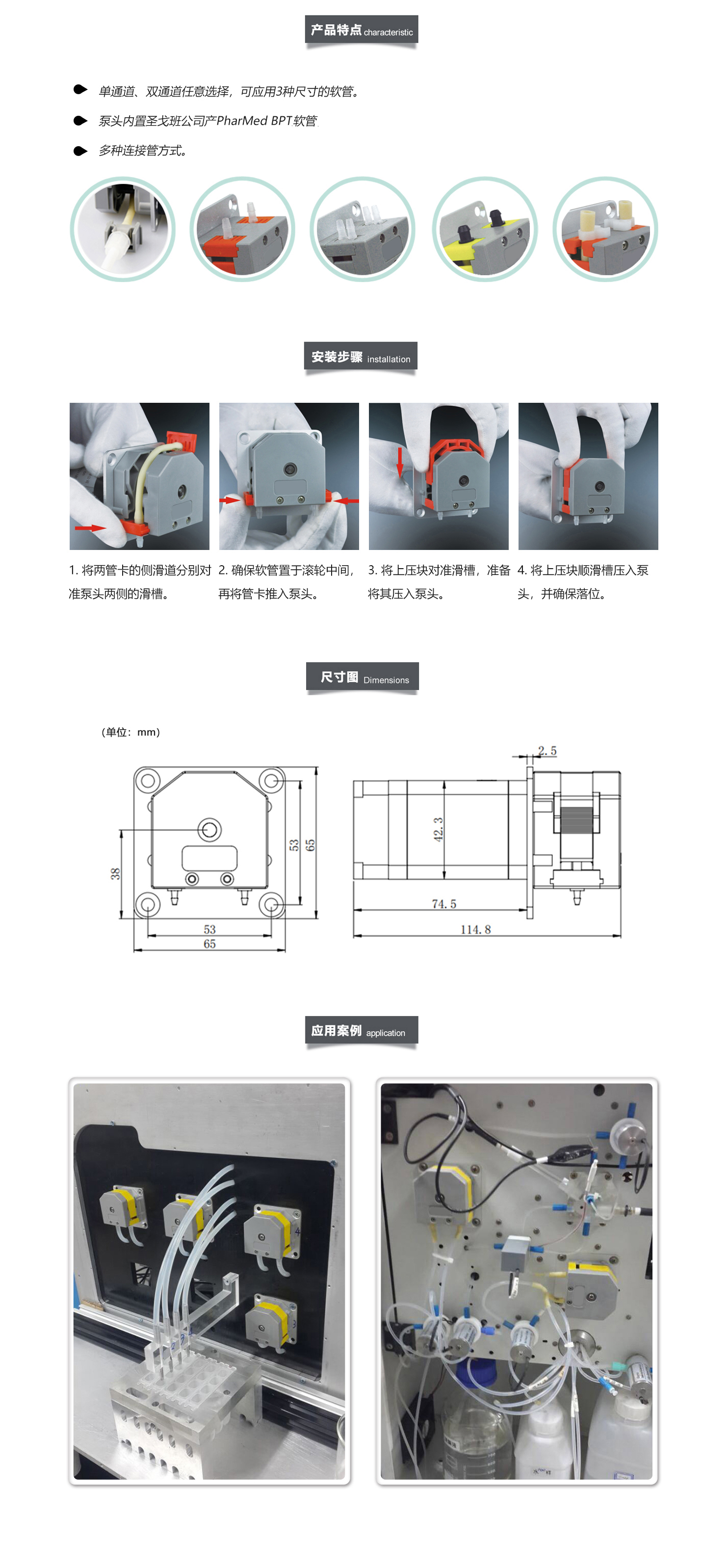 产品特点 characteristic

单通道、双通道任意选择，可应用3种尺寸的软管。

泵头内置圣戈班公司产PharMed BPT软管

多种连接管方式。

安装步骤 installation

1. 将两管卡的侧滑道分别对准泵头两侧的滑槽。

2. 确保软管置于滚轮中间，再将管卡推入泵头。

3. 将上压块对准滑槽，准备将其压入泵头。

4. 将上压块顺滑槽压入泵头，并确保落位。

尺寸图 Dimensions

（单位：mm）

38

53

65

53

65

2.5

42.3

74.5

114.8

应用案例 application