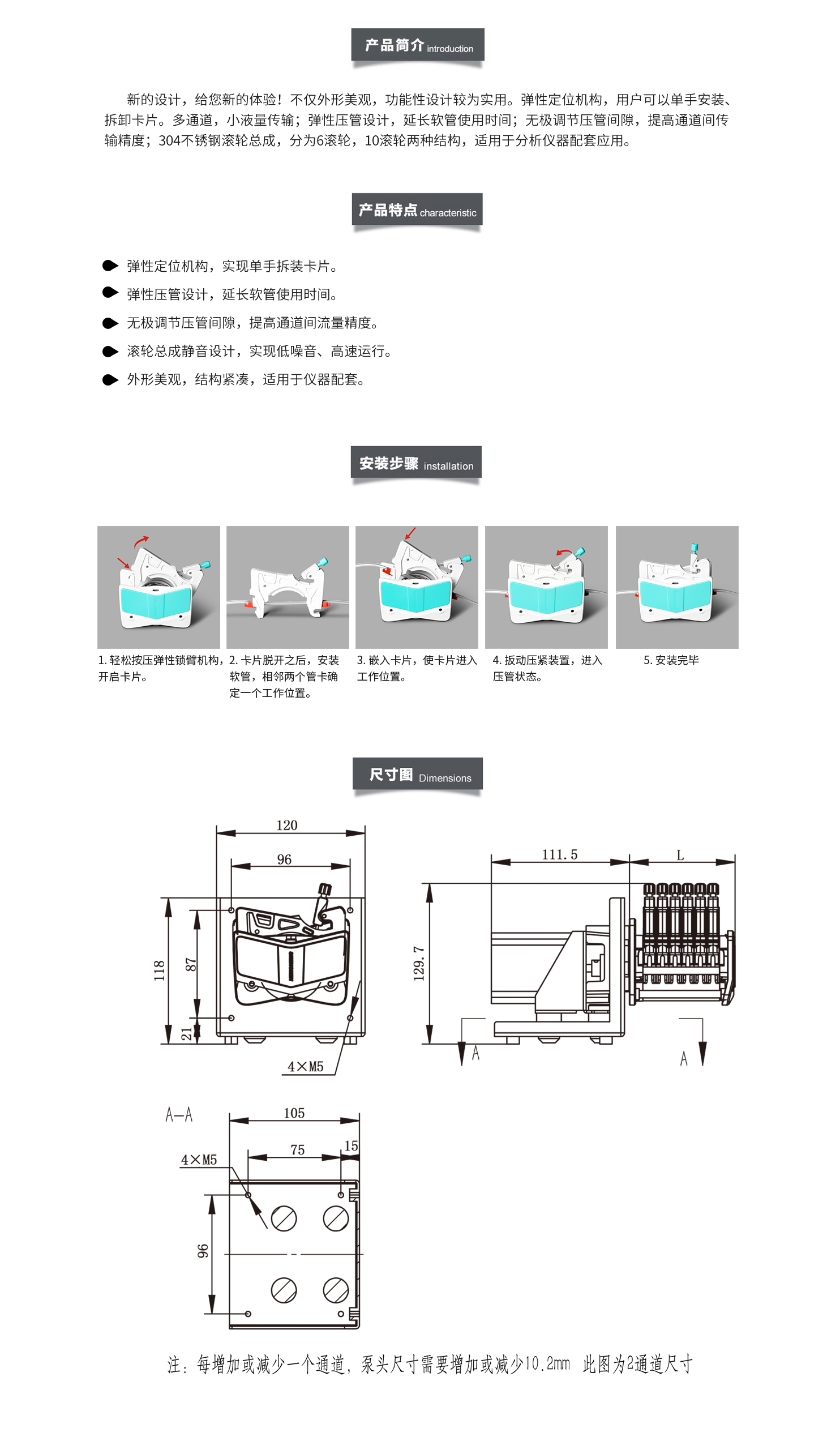 产品简介 introduction

新的设计，给您新的体验！不仅外形美观，功能性设计较为实用。弹性定位机构，用户可以单手安装、拆卸卡片。多通道，小液量传输；弹性压管设计，延长软管使用时间；无极调节压管间隙，提高通道间传输精度；304不锈钢滚轮总成，分为6滚轮，10滚轮两种结构，适用于分析仪器配套应用。

产品特点 characteristic

弹性定位机构，实现单手拆装卡片。
弹性压管设计，延长软管使用时间。
无极调节压管间隙，提高通道间流量精度。
滚轮总成静音设计，实现低噪音、高速运行。
外形美观，结构紧凑，适用于仪器配套。

安装步骤 installation

1. 轻松按压弹性锁臂机构，开启卡片。
2. 卡片脱开之后，安装软管，相邻两个管卡确定一个工作位置。
3. 嵌入卡片，使卡片进入工作位置。
4. 扳动压紧装置，进入压管状态。
5. 安装完毕

尺寸图 Dimensions

120
96
118
87
21
4×M5
111.5
L
129.7
A
A
A—A
105
75
15
4×M5
96

注：每增加或减少一个通道，泵头尺寸需要增加或减少10.2mm 此图为2通道尺寸